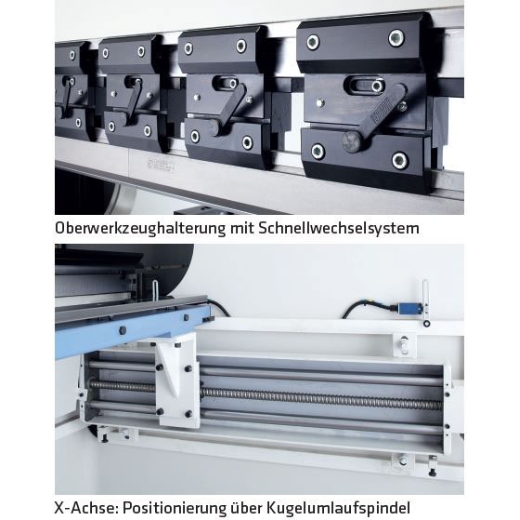 Oberwerkzeughalterung mit Schnellwechselsystem

X-Achse: Positionierung über Kugelumlaufspindel