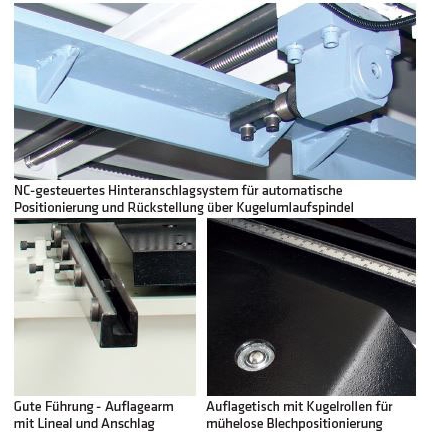 NC-gesteuertes Hinteranschlagsystem für automatische Positionierung und Rückstellung über Kugelumlaufspindel

Gute Führung - Auflagearm mit Lineal und Anschlag

Auflagetisch mit Kugelrollen für mühelose Blechpositionierung