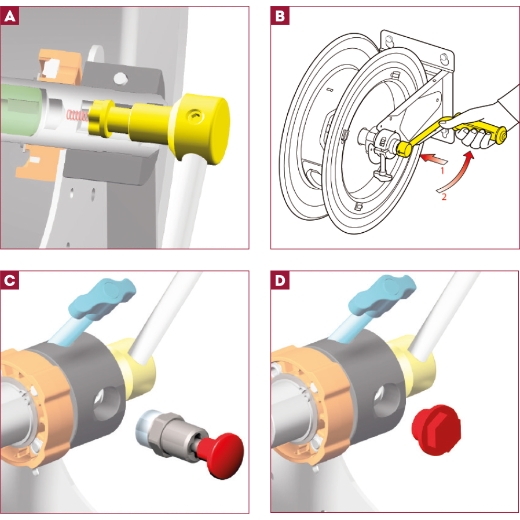 A

B

1

2

C

D