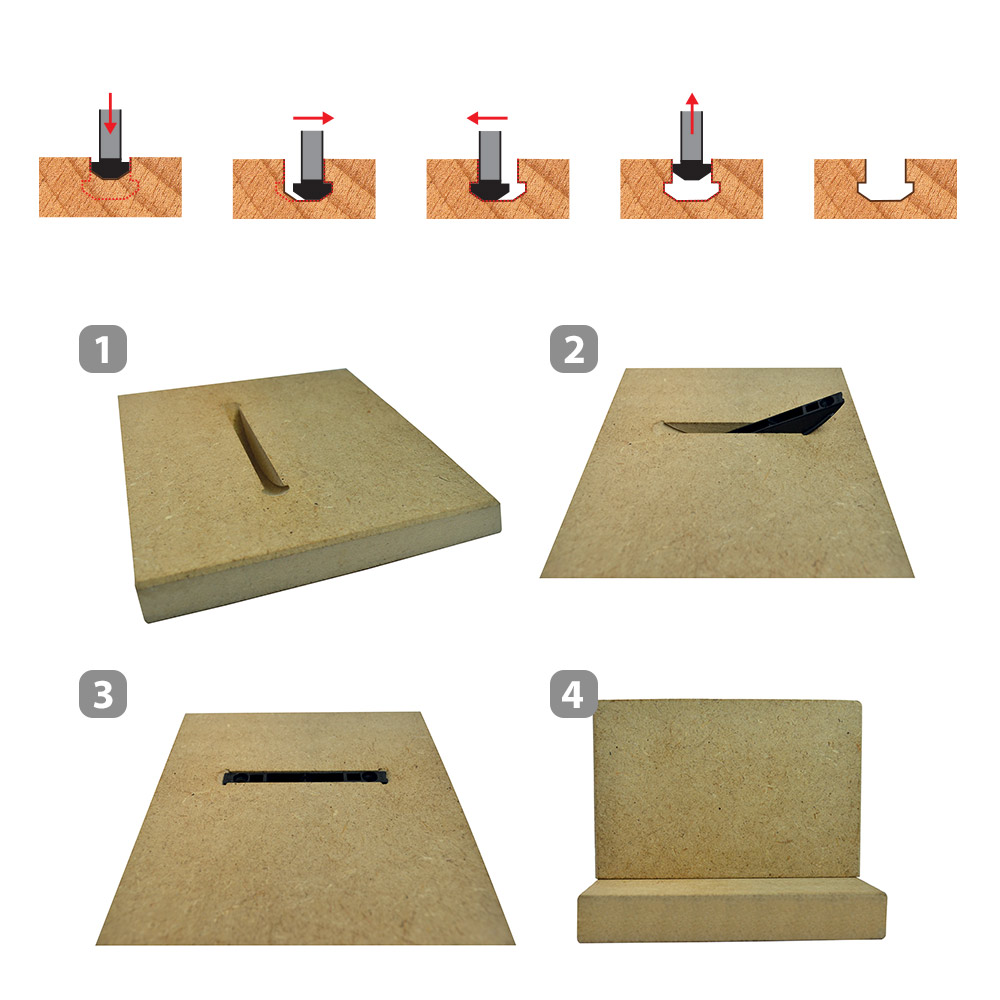 1

2

3

4