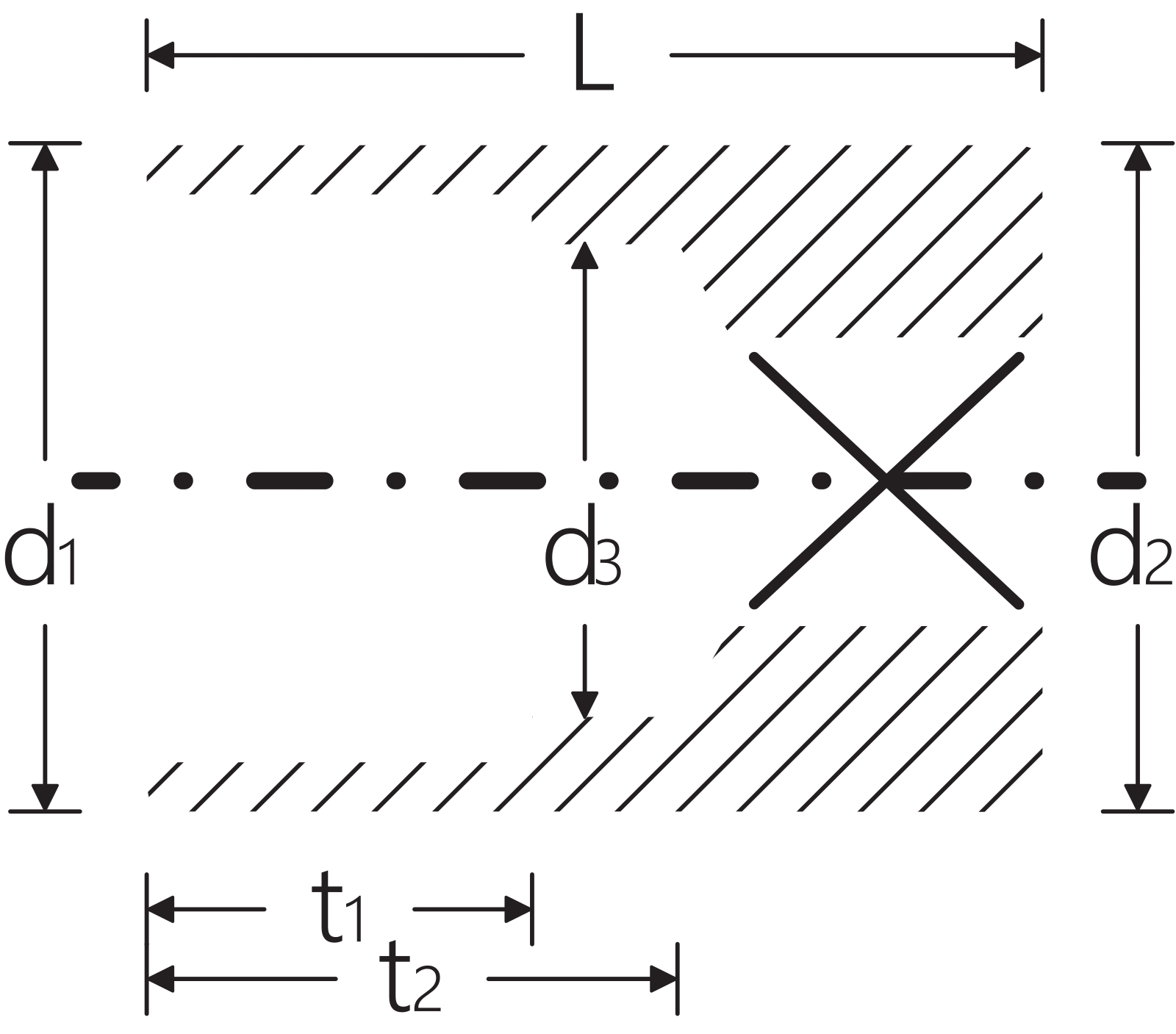 L

$d_1$

$d_3$

$d_2$

$t_1$

$t_2$